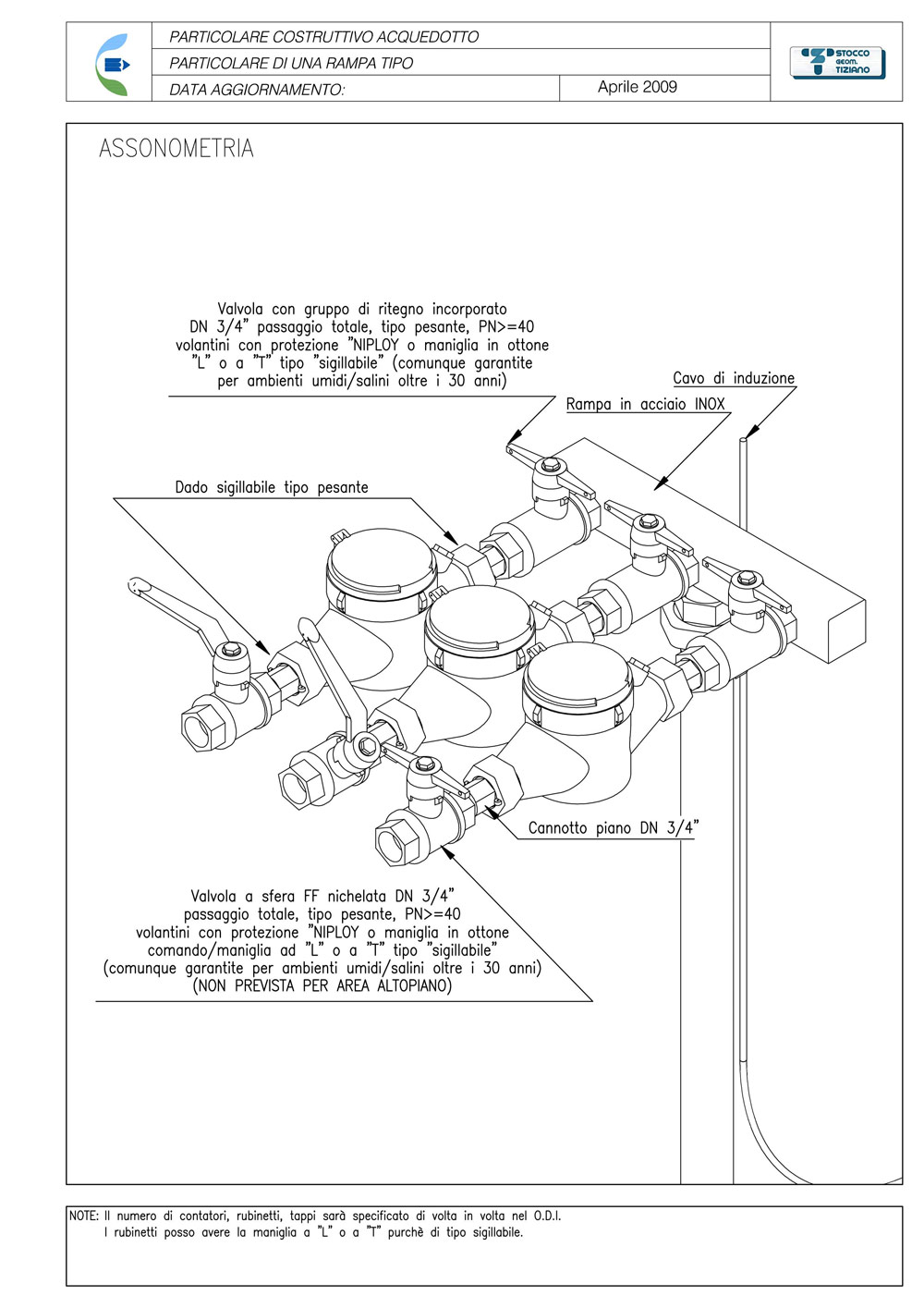 PARTICOLARE COSTRUTTIVO ACQUEDOTTO

PARTICOLARE DI UNA RAMPA TIPO

DATA AGGIORNAMENTO: Aprile 2009

STOCCO GEOM. TIZIANO

ASSONOMETRIA

Valvola con gruppo di ritegno incorporato DN 3/4" passaggio totale, tipo pesante, PN>=40 volantini con protezione "NIPLOY o maniglia in ottone "L" o a "T" tipo "sigillabile" (comunque garantite per ambienti umidi/salini oltre i 30 anni)

Cavo di induzione

Rampa in acciaio INOX

Dado sigillabile tipo pesante

Cannotto piano DN 3/4"

Valvola a sfera FF nichelata DN 3/4" passaggio totale, tipo pesante, PN>=40 volantini con protezione "NIPLOY o maniglia in ottone comando/maniglia ad "L" o a "T" tipo "sigillabile" (comunque garantite per ambienti umidi/salini oltre i 30 anni) (NON PREVISTA PER AREA ALTOPIANO)

NOTE: Il numero di contatori, rubinetti, tappi sarà specificato di volta in volta nel O.D.I.
I rubinetti posso avere la maniglia a "L" o a "T" purchè di tipo sigillabile.